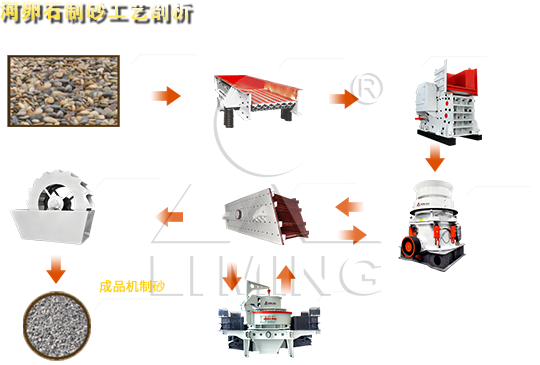 河卵石制砂工艺剖析

®

LIMING

成品机制砂